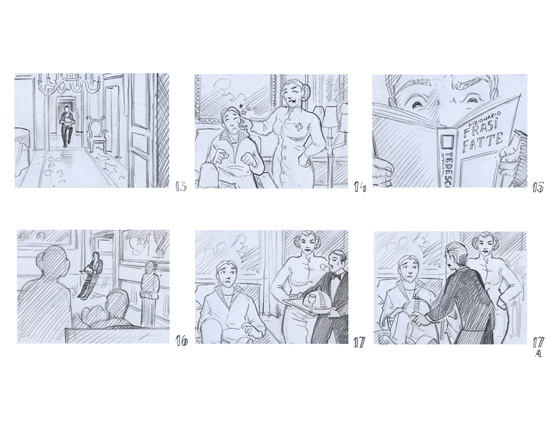 13

14

DIZIONARIO FRASI FATTE

TEDESCO

15

16

17

17 A